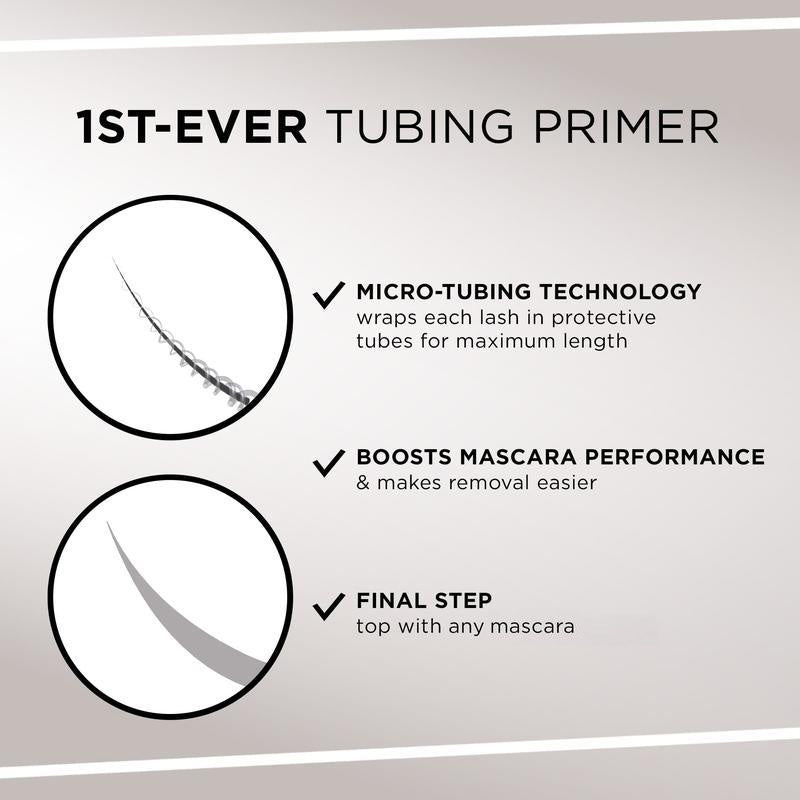 1ST-EVER TUBING PRIMER

✓ MICRO-TUBING TECHNOLOGY
wraps each lash in protective tubes for maximum length

✓ BOOSTS MASCARA PERFORMANCE
& makes removal easier

✓ FINAL STEP
top with any mascara